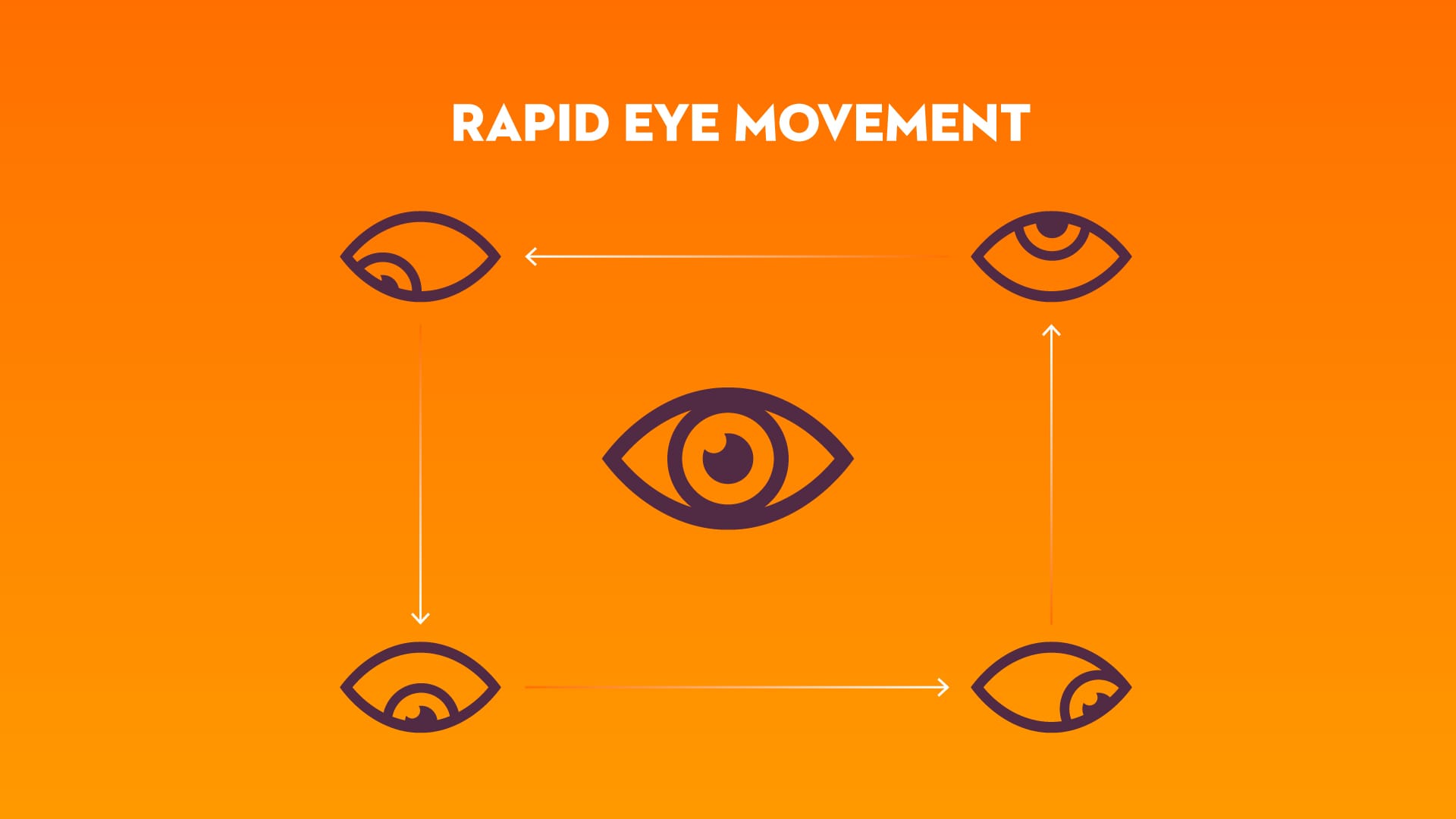 RAPID EYE MOVEMENT