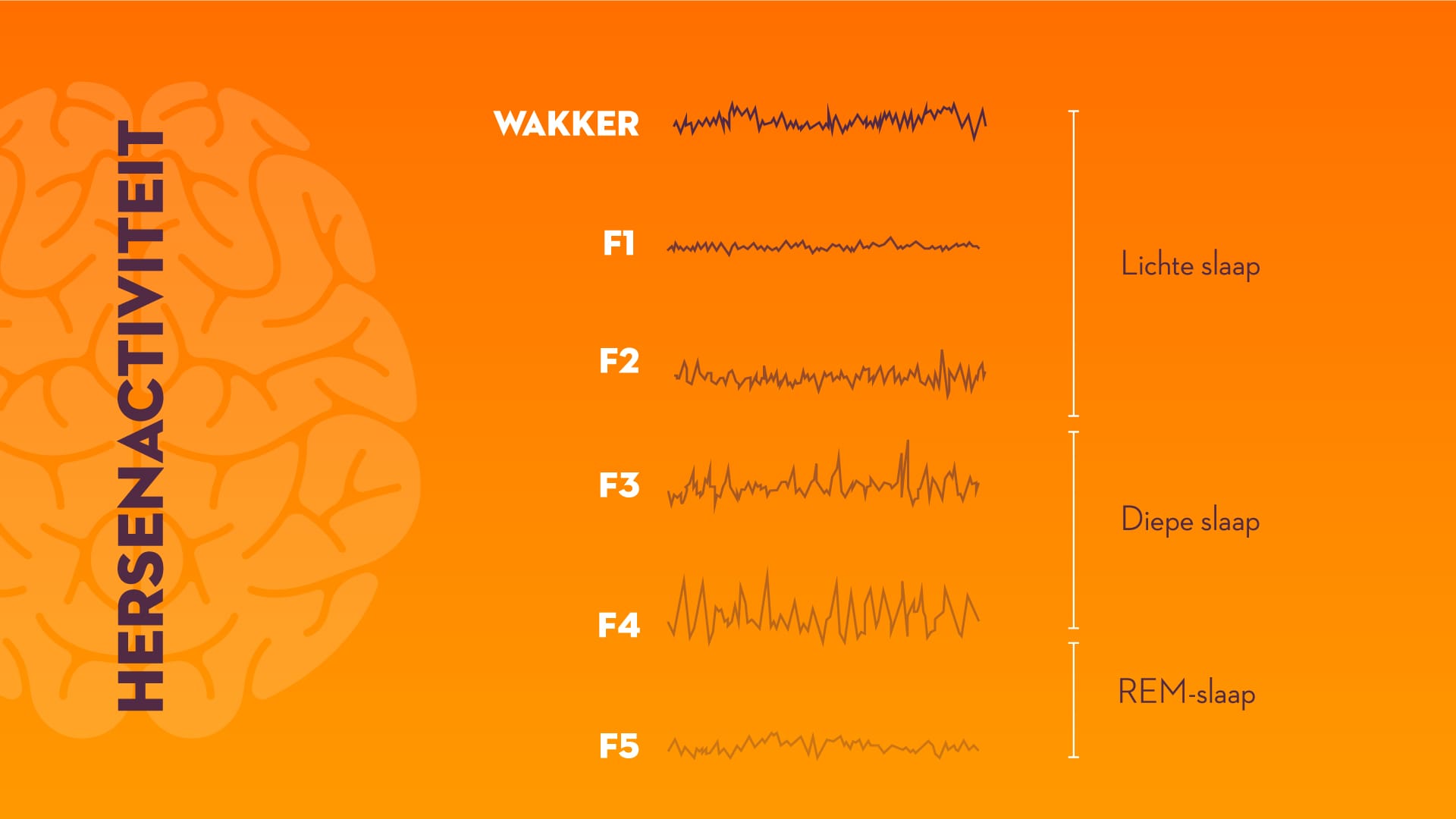 HERSENACTIVITEIT

WAKKER

F1

F2

F3

F4

F5

Lichte slaap

Diepe slaap

REM-slaap